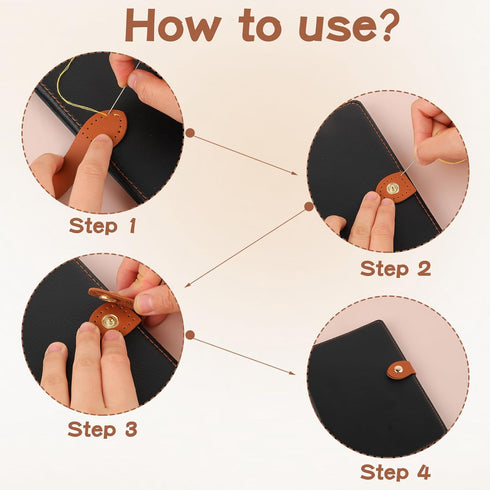 How to use?

Step 1

Step 2

Step 3

Step 4