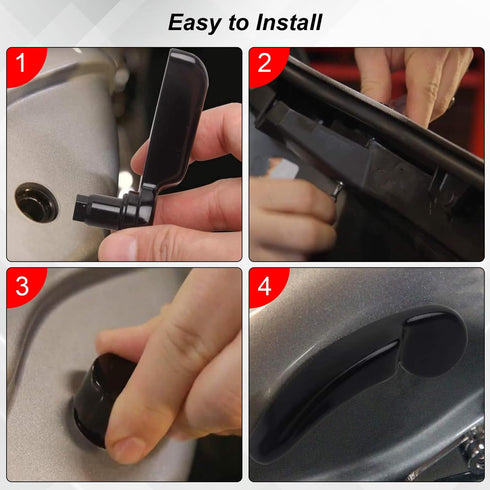 Easy to Install

1

2

3

4