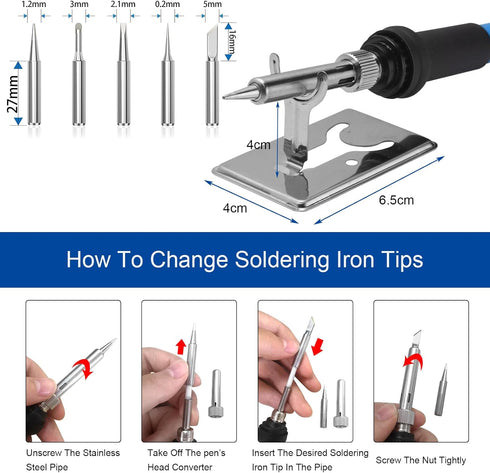 1.2mm 3mm 2.1mm 0.2mm 5mm

16mm

27mm

4cm

4cm

6.5cm

How To Change Soldering Iron Tips

Unscrew The Stainless Steel Pipe

Take Off The pen's Head Converter

Insert The Desired Soldering Iron Tip In The Pipe

Screw The Nut Tightly