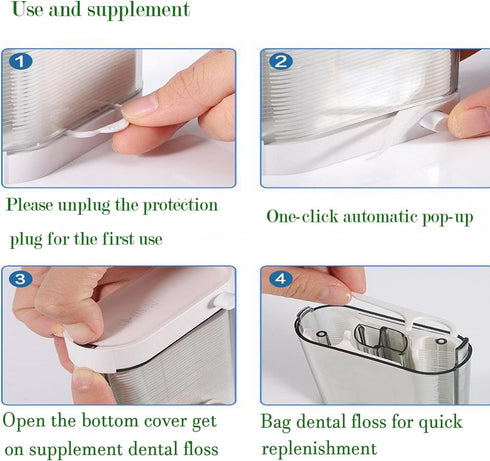 Use and supplement

1

Please unplug the protection plug for the first use

2

One-click automatic pop-up

3

Open the bottom cover get on supplement dental floss

4

Bag dental floss for quick replenishment