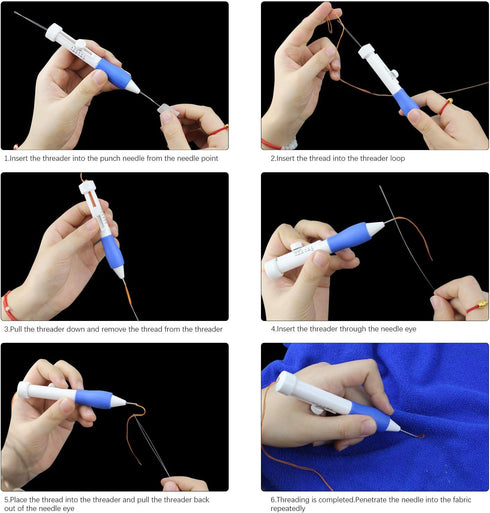 1.Insert the threader into the punch needle from the needle point

2.Insert the thread into the threader loop

3.Pull the threader down and remove the thread from the threader

4.Insert the threader through the needle eye

5.Place the thread into the threader and pull the threader back out of the needle eye

6.Threading is completed.Penetrate the needle into the fabric repeatedly