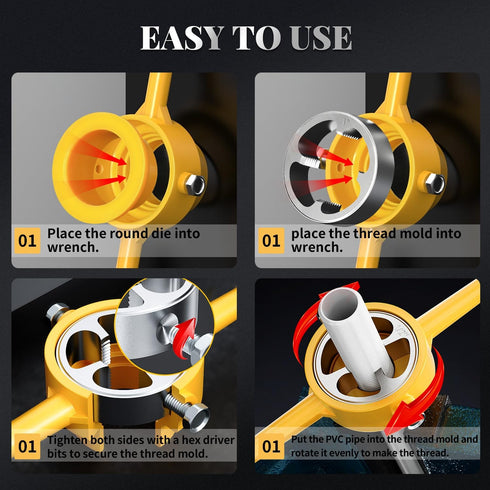 EASY TO USE

01 Place the round die into wrench.

01 place the thread mold into wrench.

01 Tighten both sides with a hex driver bits to secure the thread mold.

01 Put the PVC pipe into the thread mold and rotate it evenly to make the thread.