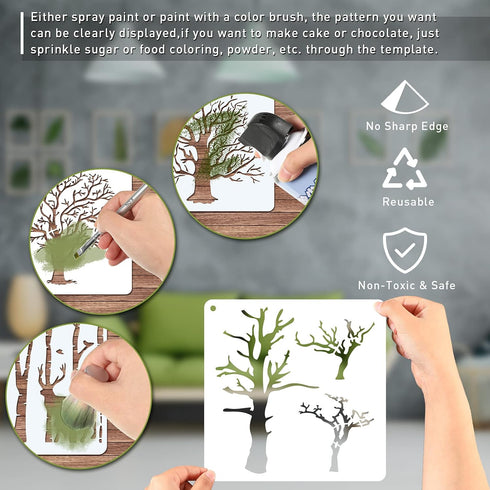 Either spray paint or paint with a color brush, the pattern you want can be clearly displayed,if you want to make cake or chocolate, just sprinkle sugar or food coloring, powder, etc. through the template.

No Sharp Edge

Reusable

Non-Toxic & Safe