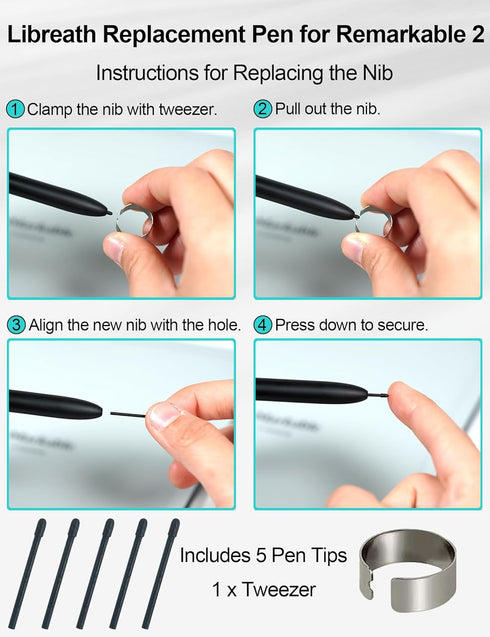 Libreath Replacement Pen for Remarkable 2

Instructions for Replacing the Nib

1 Clamp the nib with tweezer.

2 Pull out the nib.

3 Align the new nib with the hole.

4 Press down to secure.

Includes 5 Pen Tips

1 x Tweezer