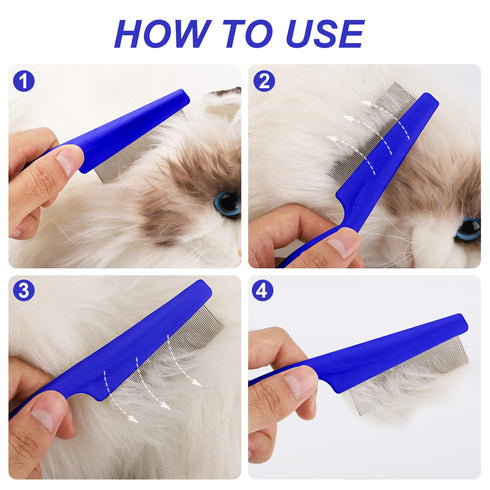 HOW TO USE

1

2

3

4