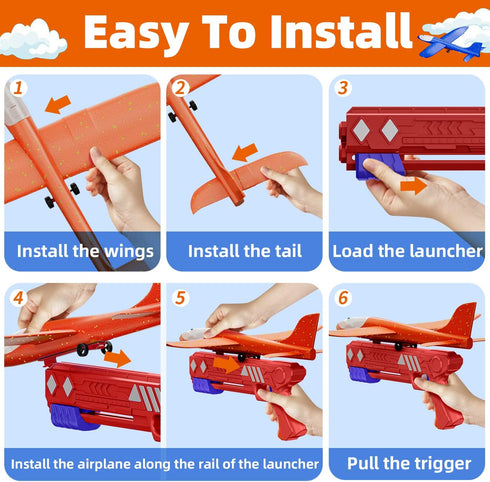 Easy To Install

1
Install the wings

2
Install the tail

3
Load the launcher

4

5
Install the airplane along the rail of the launcher

6
Pull the trigger