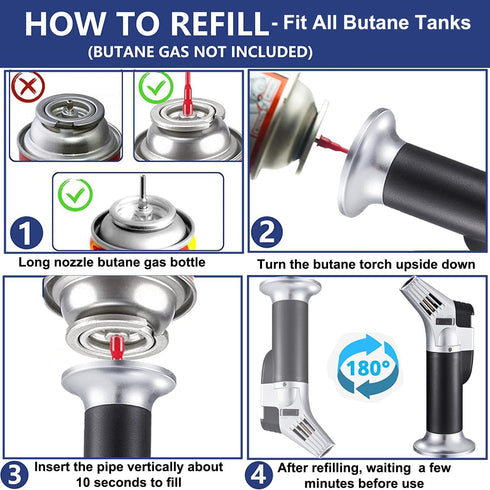 HOW TO REFILL - Fit All Butane Tanks
(BUTANE GAS NOT INCLUDED)

1
Long nozzle butane gas bottle

2
Turn the butane torch upside down

3
Insert the pipe vertically about 10 seconds to fill

180°

4
After refilling, waiting a few minutes before use