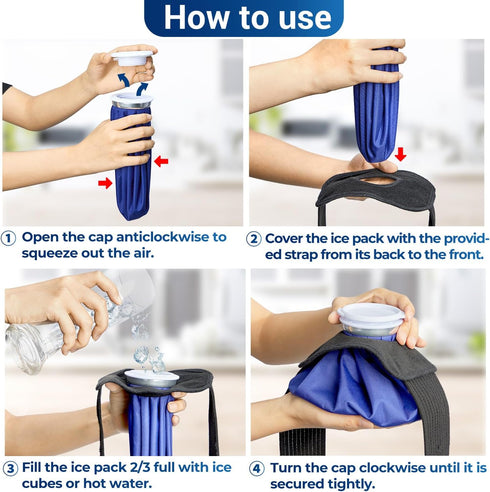 How to use

① Open the cap anticlockwise to squeeze out the air.

② Cover the ice pack with the provided strap from its back to the front.

③ Fill the ice pack 2/3 full with ice cubes or hot water.

④ Turn the cap clockwise until it is secured tightly.