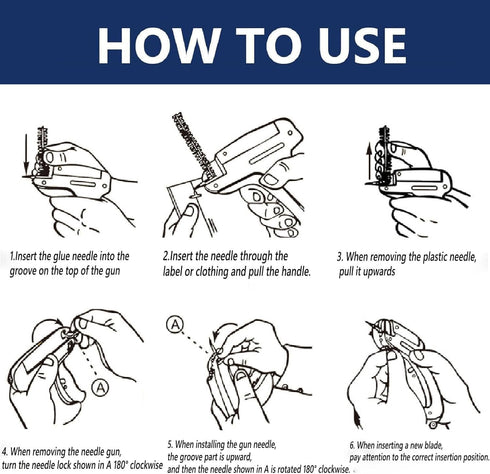 HOW TO USE

1.Insert the glue needle into the groove on the top of the gun

2.Insert the needle through the label or clothing and pull the handle.

3. When removing the plastic needle, pull it upwards

A

A

4. When removing the needle gun, turn the needle lock shown in A 180° clockwise

5. When installing the gun needle, the groove part is upward, and then the needle shown in A is rotated 180° clockwise.

6. When inserting a new blade, pay attention to the correct insertion position.