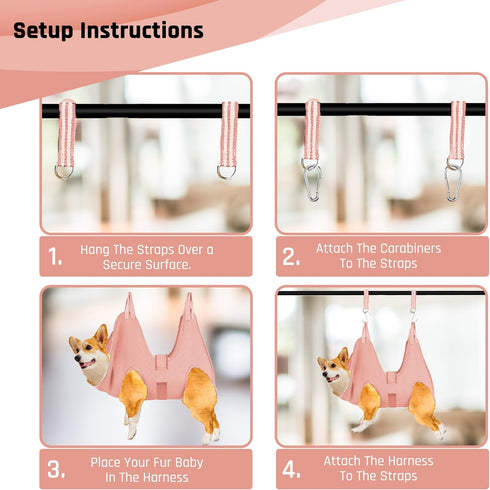 Setup Instructions

1. Hang The Straps Over a Secure Surface.

2. Attach The Carabiners To The Straps

3. Place Your Fur Baby In The Harness

4. Attach The Harness To The Straps