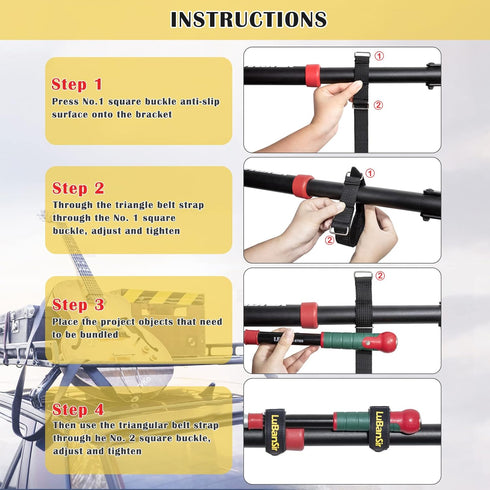 INSTRUCTIONS

Step 1
Press No.1 square buckle anti-slip surface onto the bracket

①
②

Step 2
Through the triangle belt strap through the No. 1 square buckle, adjust and tighten

①
②

Step 3
Place the project objects that need to be bundled

②

Step 4
Then use the triangular belt strap through he No. 2 square buckle, adjust and tighten

LuBanSir
LuBanSir