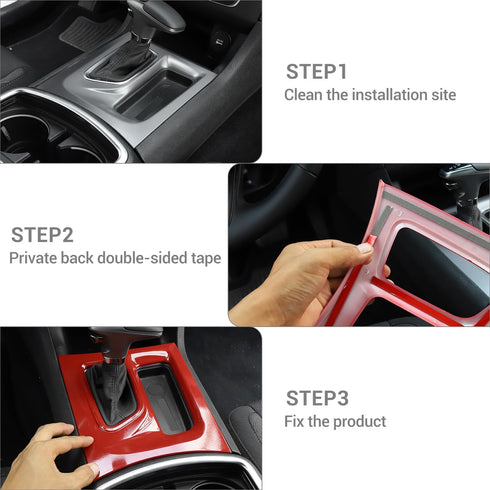 STEP1
Clean the installation site

STEP2
Private back double-sided tape

STEP3
Fix the product