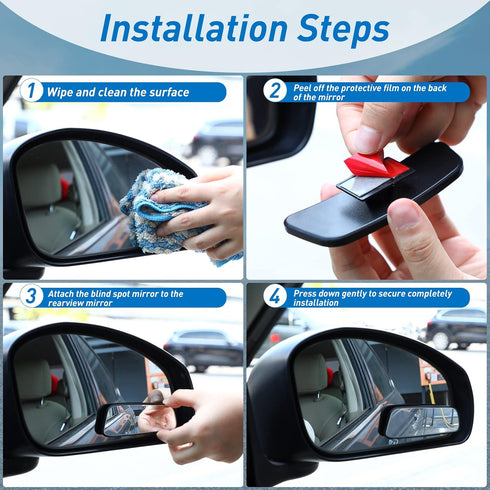 Installation Steps

1 Wipe and clean the surface

2 Peel off the protective film on the back of the mirror

3 Attach the blind spot mirror to the rearview mirror

4 Press down gently to secure completely installation