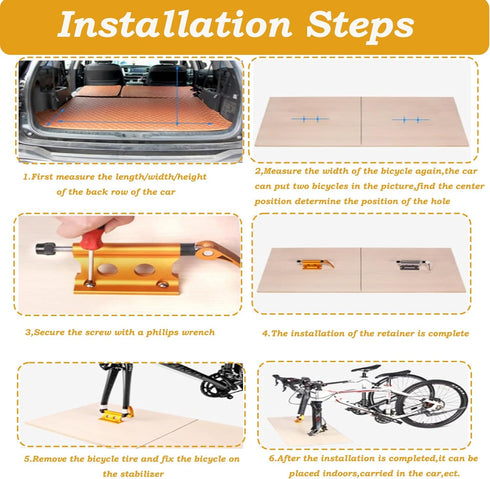 Installation Steps

1.First measure the length/width/height of the back row of the car

2,Measure the width of the bicycle again,the car can put two bicycles in the picture,find the center position determine the position of the hole

3,Secure the screw with a philips wrench

4.The installation of the retainer is complete

5.Remove the bicycle tire and fix the bicycle on the stabilizer

6.After the installation is completed,it can be placed indoors,carried in the car,ect.