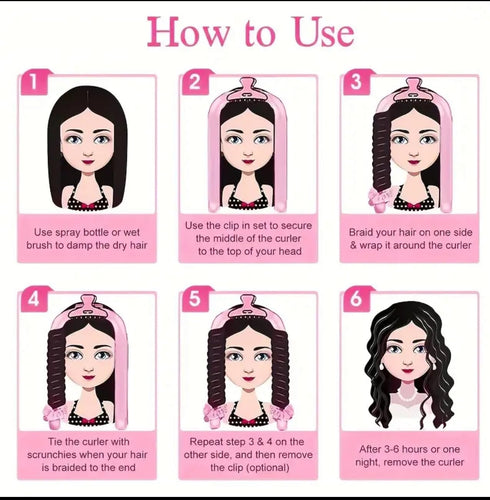 How to Use

1

Use spray bottle or wet brush to damp the dry hair

2

Use the clip in set to secure the middle of the curler to the top of your head

3

Braid your hair on one side & wrap it around the curler

4

Tie the curler with scrunchies when your hair is braided to the end

5

Repeat step 3 & 4 on the other side, and then remove the clip (optional)

6

After 3-6 hours or one night, remove the curler