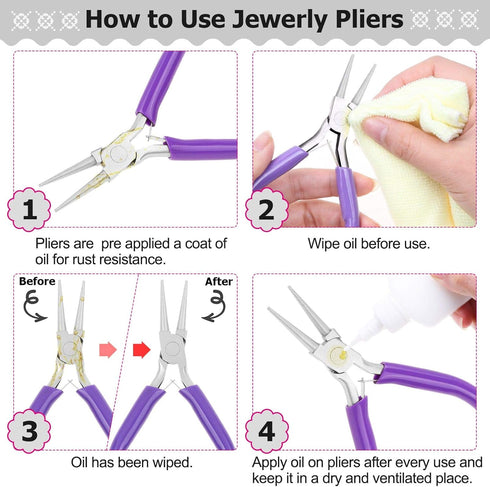 How to Use Jewerly Pliers

1

Pliers are  pre applied a coat of oil for rust resistance.

2

Wipe oil before use.

Before

After

3

Oil has been wiped.

4

Apply oil on pliers after every use and keep it in a dry and ventilated place.