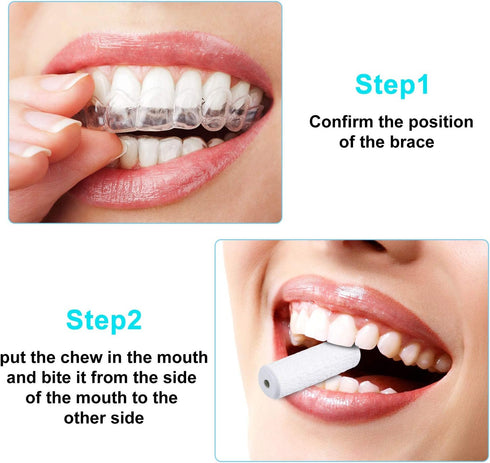 Step1

Confirm the position of the brace

Step2

put the chew in the mouth and bite it from the side of the mouth to the other side