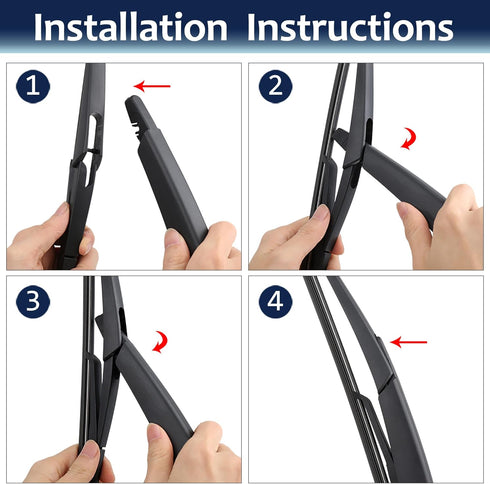 Installation Instructions

1

2

3

4