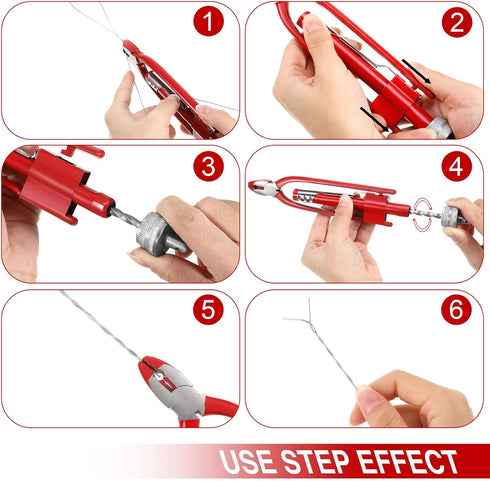 1

2

3

4

5

6

USE STEP EFFECT