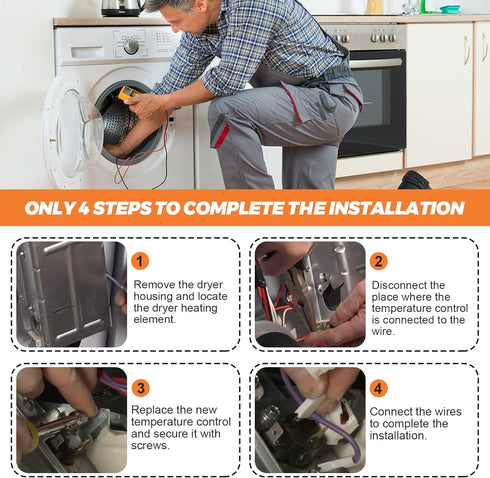 ONLY 4 STEPS TO COMPLETE THE INSTALLATION

1
Remove the dryer housing and locate the dryer heating element.

2
Disconnect the place where the temperature control is connected to the wire.

3
Replace the new temperature control and secure it with screws.

4
Connect the wires to complete the installation.