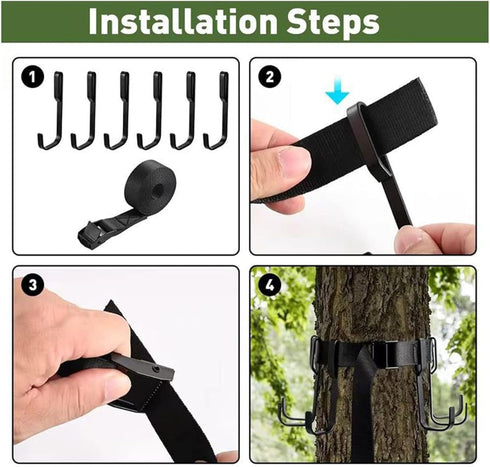 Installation Steps

1

2

3

4