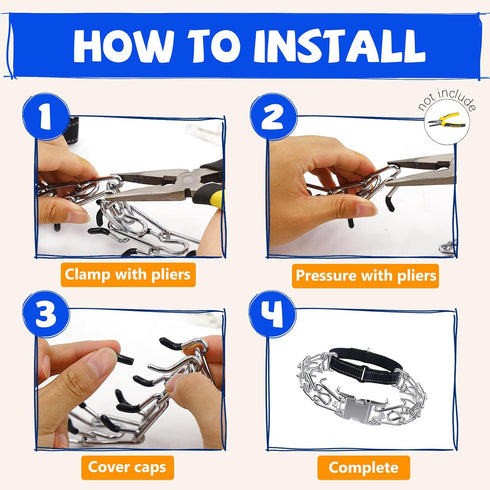 HOW TO INSTALL

1

Clamp with pliers

2

not include

Pressure with pliers

3

Cover caps

4

Complete