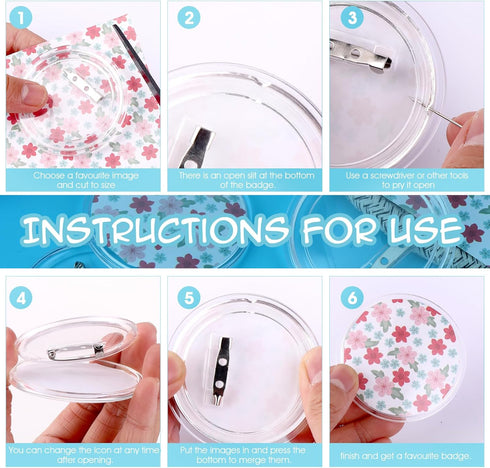 1

Choose a favourite image and cut to size

2

There is an open slit at the bottom of the badge.

3

Use a screwdriver or other tools to pry it open

INSTRUCTIONS FOR USE

4

You can change the icon at any time after opening.

5

Put the images in and press the bottom to merge them.

6

finish and get a favourite badge.