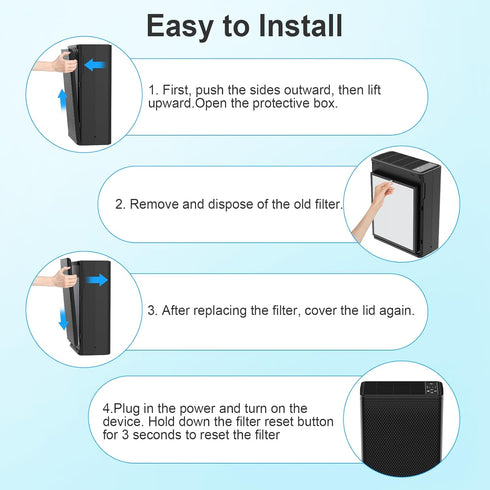 Easy to Install

1. First, push the sides outward, then lift upward.Open the protective box.

2. Remove and dispose of the old filter.

3. After replacing the filter, cover the lid again.

4.Plug in the power and turn on the device. Hold down the filter reset button for 3 seconds to reset the filter