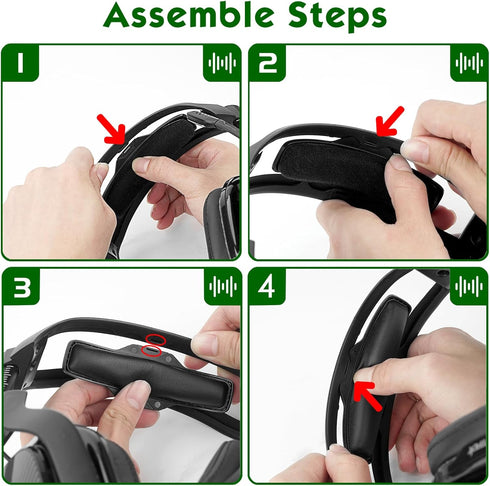 Assemble Steps

1

2

3

4