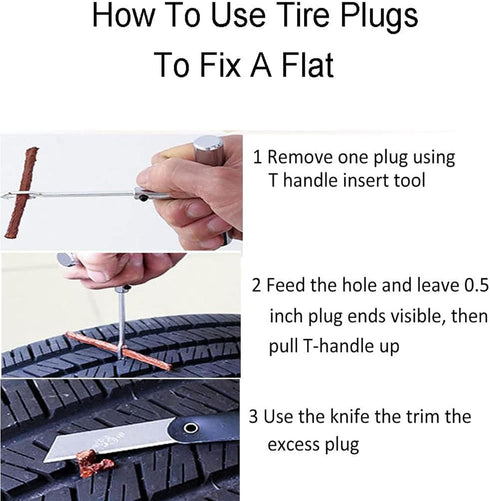 How To Use Tire Plugs
To Fix A Flat

1 Remove one plug using T handle insert tool

2 Feed the hole and leave 0.5 inch plug ends visible, then pull T-handle up

3 Use the knife the trim the excess plug