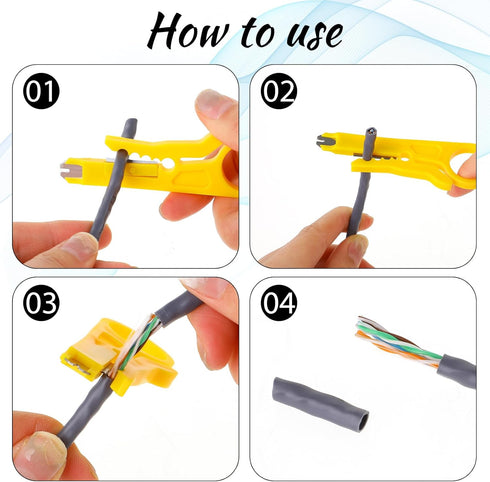 How to use

01

02

03

04