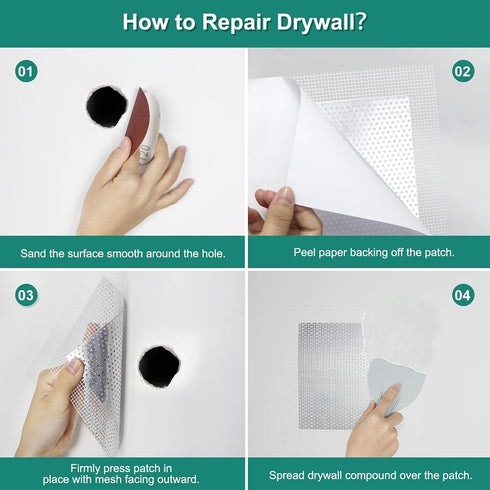 How to Repair Drywall?

01

120

Sand the surface smooth around the hole.

02

Peel paper backing off the patch.

03

Firmly press patch in place with mesh facing outward.

04

Spread drywall compound over the patch.