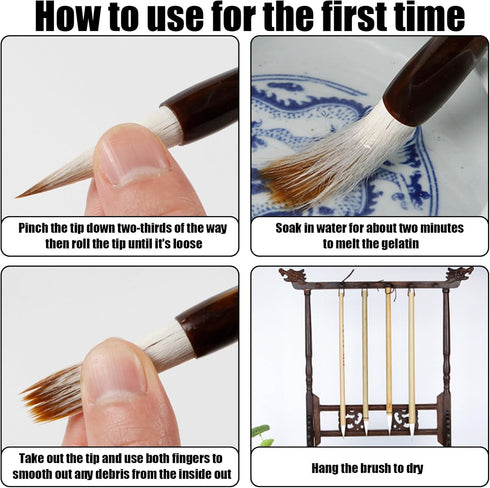 How to use for the first time

Pinch the tip down two-thirds of the way then roll the tip until it's loose

Soak in water for about two minutes to melt the gelatin

Take out the tip and use both fingers to smooth out any debris from the inside out

Hang the brush to dry