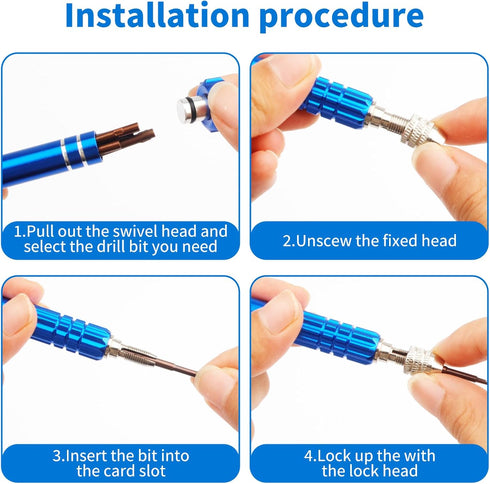 Installation procedure

1.Pull out the swivel head and select the drill bit you need

2.Unscew the fixed head

3.Insert the bit into the card slot

4.Lock up the with the lock head