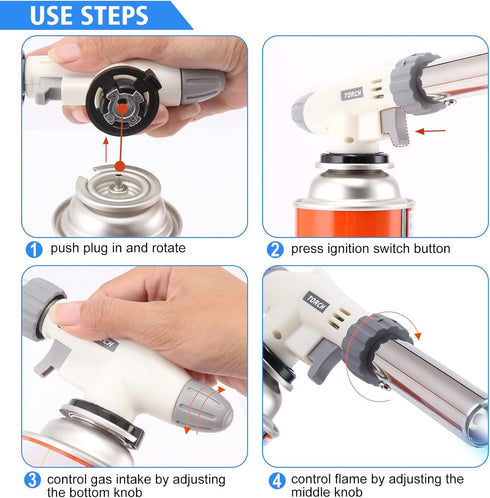 USE STEPS

TORCH

1 push plug in and rotate

2 press ignition switch button

TORCH

3 control gas intake by adjusting the bottom knob

4 control flame by adjusting the middle knob