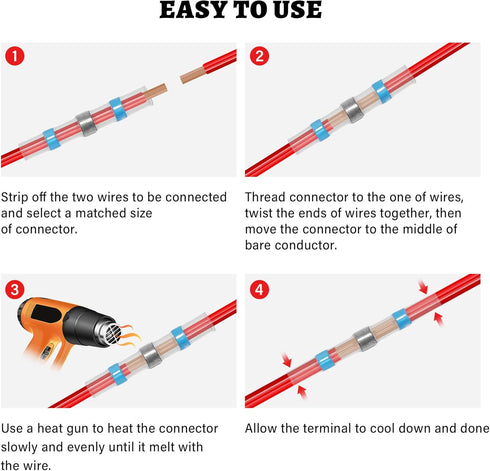 EASY TO USE

1

Strip off the two wires to be connected and select a matched size of connector.

2

Thread connector to the one of wires, twist the ends of wires together, then move the connector to the middle of bare conductor.

3

Use a heat gun to heat the connector slowly and evenly until it melt with the wire.

4

Allow the terminal to cool down and done