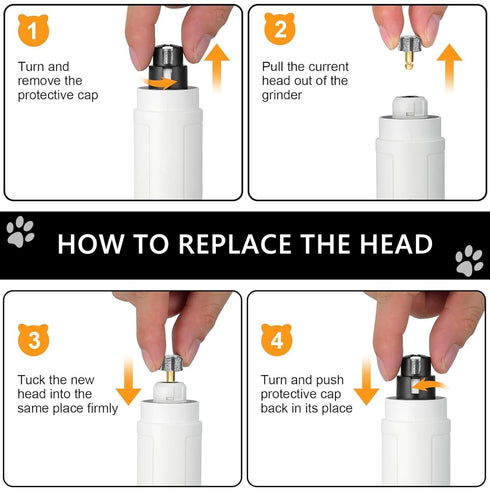 1

Turn and remove the protective cap

2

Pull the current head out of the grinder

HOW TO REPLACE THE HEAD

3

Tuck the new head into the same place firmly

4

Turn and push protective cap back in its place