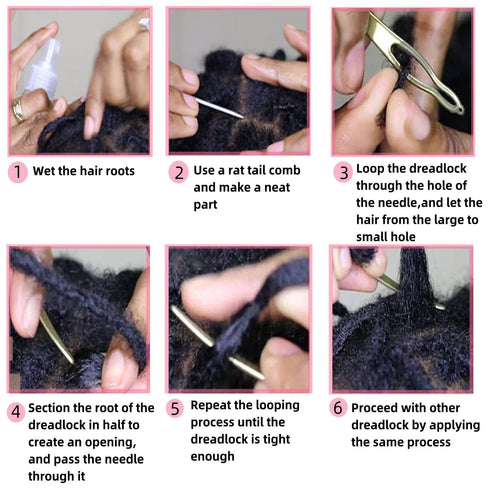 1 Wet the hair roots

2 Use a rat tail comb and make a neat part

3 Loop the dreadlock through the hole of the needle,and let the hair from the large to small hole

4 Section the root of the dreadlock in half to create an opening, and pass the needle through it

5 Repeat the looping process until the dreadlock is tight enough

6 Proceed with other dreadlock by applying the same process