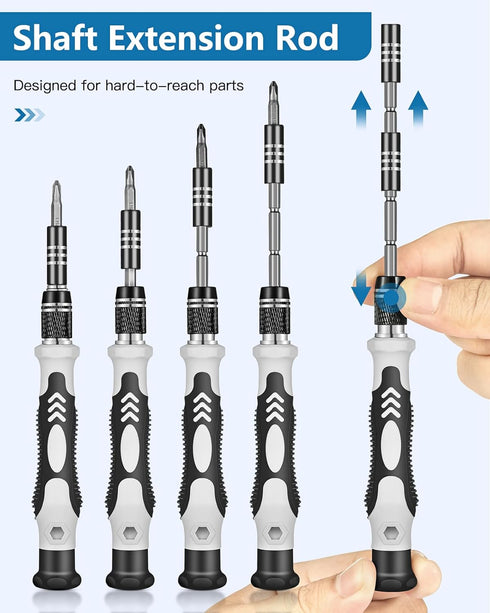 Shaft Extension Rod

Designed for hard-to-reach parts