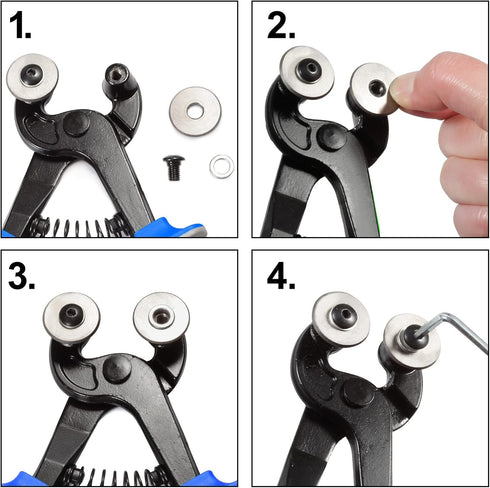 1.

2.

3.

4.