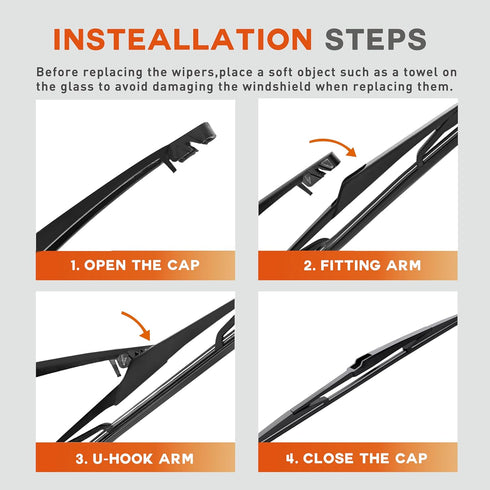 INSTEALLATION STEPS

Before replacing the wipers,place a soft object such as a towel on the glass to avoid damaging the windshield when replacing them.

1. OPEN THE CAP

2. FITTING ARM

3. U-HOOK ARM

4. CLOSE THE CAP