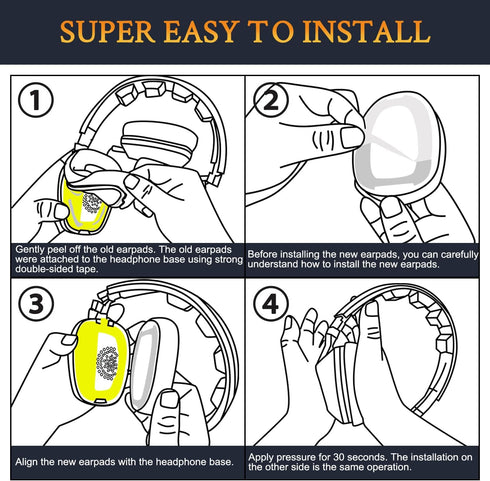 SUPER EASY TO INSTALL

1

Gently peel off the old earpads. The old earpads were attached to the headphone base using strong double-sided tape.

2

Before installing the new earpads, you can carefully understand how to install the new earpads.

3

Align the new earpads with the headphone base.

4

Apply pressure for 30 seconds. The installation on the other side is the same operation.