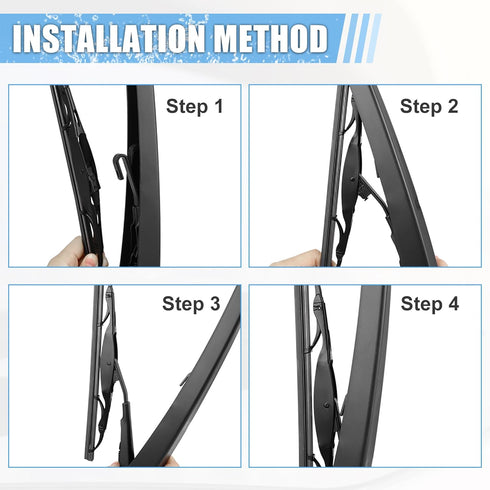 INSTALLATION METHOD

Step 1

Step 2

Step 3

Step 4