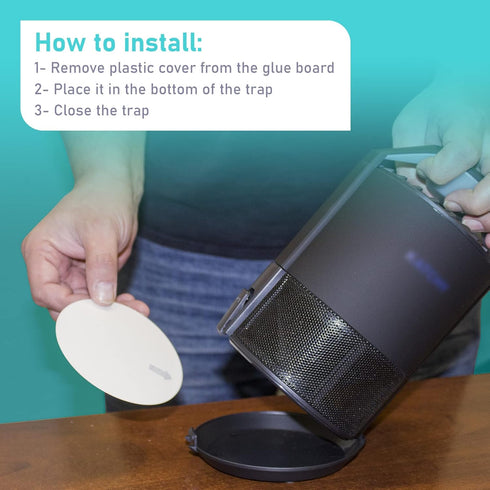 How to install:
1- Remove plastic cover from the glue board
2- Place it in the bottom of the trap
3- Close the trap