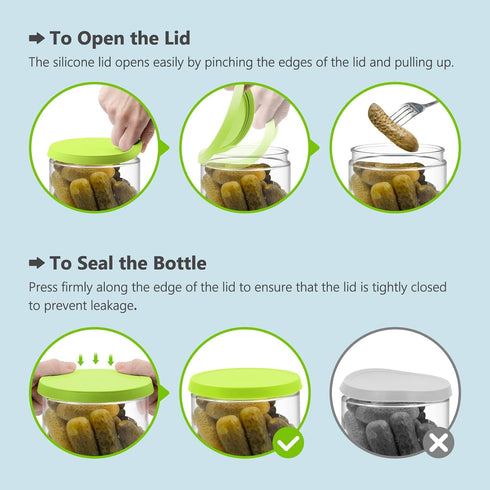 ➡ To Open the Lid
The silicone lid opens easily by pinching the edges of the lid and pulling up.

➡ To Seal the Bottle
Press firmly along the edge of the lid to ensure that the lid is tightly closed to prevent leakage.