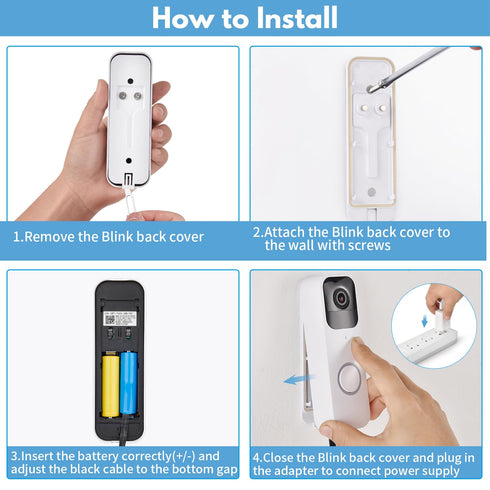 How to Install

1.Remove the Blink back cover

2.Attach the Blink back cover to the wall with screws

3.Insert the battery correctly(+/-) and adjust the black cable to the bottom gap

4.Close the Blink back cover and plug in the adapter to connect power supply