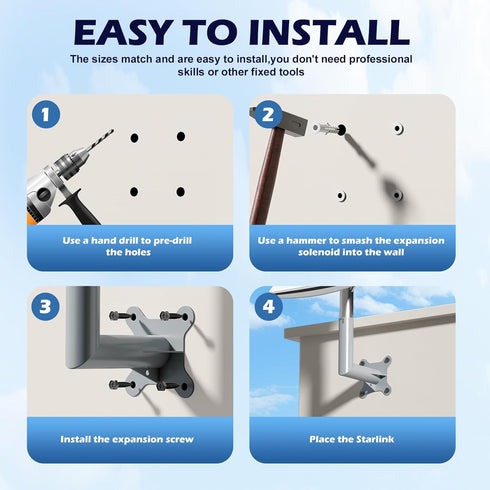 EASY TO INSTALL

The sizes match and are easy to install,you don't need professional skills or other fixed tools

1

Use a hand drill to pre-drill the holes

2

Use a hammer to smash the expansion solenoid into the wall

3

Install the expansion screw

4

Place the Starlink