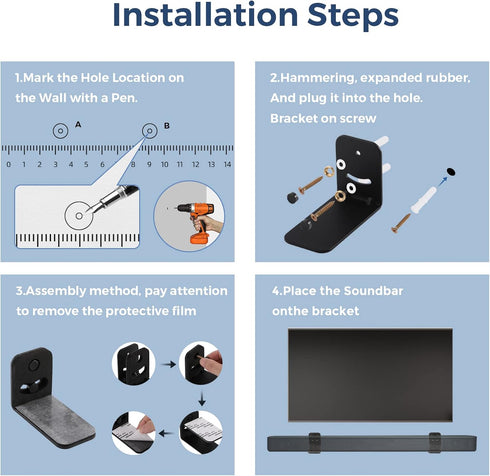 Installation Steps

1.Mark the Hole Location on the Wall with a Pen.

A

B

0 1 2 3 4 5 6 7 8 9 10 11 12 13 14

2.Hammering, expanded rubber, And plug it into the hole. Bracket on screw

3.Assembly method, pay attention to remove the protective film

4.Place the Soundbar onthe bracket