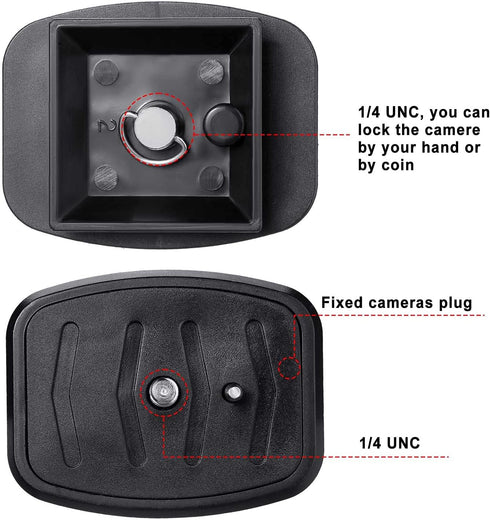 2

1/4 UNC, you can lock the camere by your hand or by coin

Fixed cameras plug

1/4 UNC