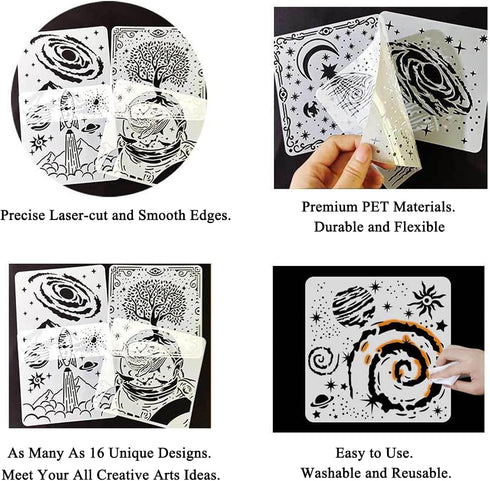 Precise Laser-cut and Smooth Edges.

Premium PET Materials.
Durable and Flexible

As Many As 16 Unique Designs.
Meet Your All Creative Arts Ideas.

Easy to Use.
Washable and Reusable.